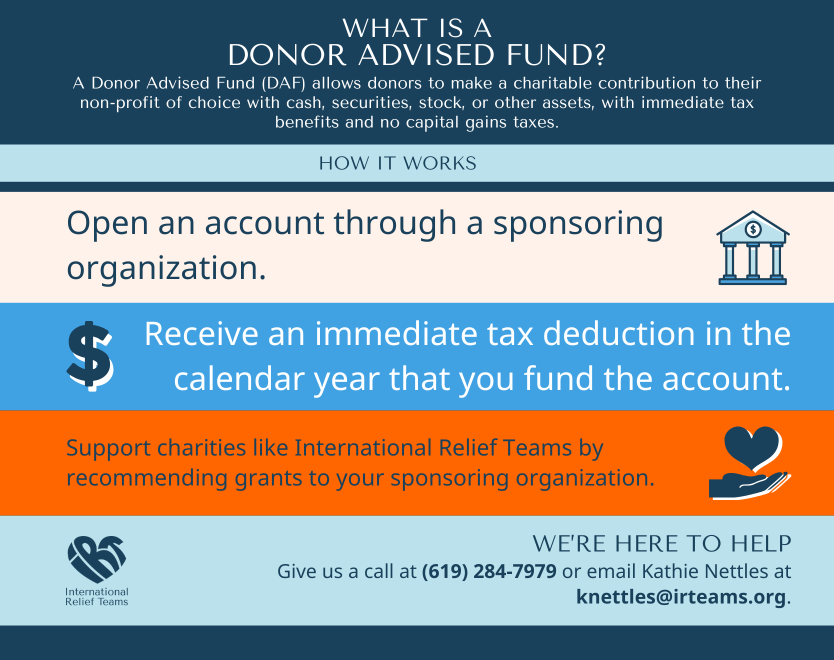 WHAT IS A
DONOR ADVISED FUND?

A Donor Advised Fund (DAF) allows donors to make a charitable contribution to their non-profit of choice with cash, securities, stock, or other assets, with immediate tax benefits and no capital gains taxes.

HOW IT WORKS

Open an account through a sponsoring organization.

$

Receive an immediate tax deduction in the calendar year that you fund the account.

Support charities like International Relief Teams by recommending grants to your sponsoring organization.

International Relief Teams

WE'RE HERE TO HELP

Give us a call at (619) 284-7979 or email Kathie Nettles at knettles@irteams.org.